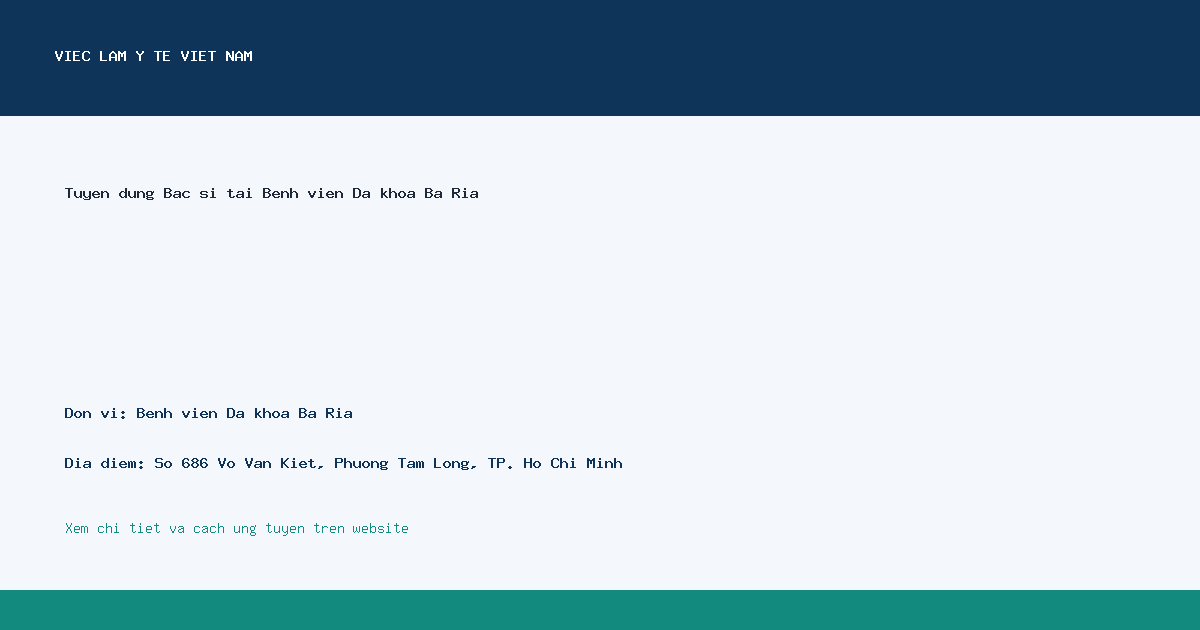 VIEC LAM Y TE VIET NAM

Tuyen dung Bac si tai Benh vien Da khoa Ba Ria

Don vi: Benh vien Da khoa Ba Ria

Dia diem: So 686 Vo Van Kiet, Phuong Tam Long, TP. Ho Chi Minh

Xem chi tiet va cach ung tuyen tren website