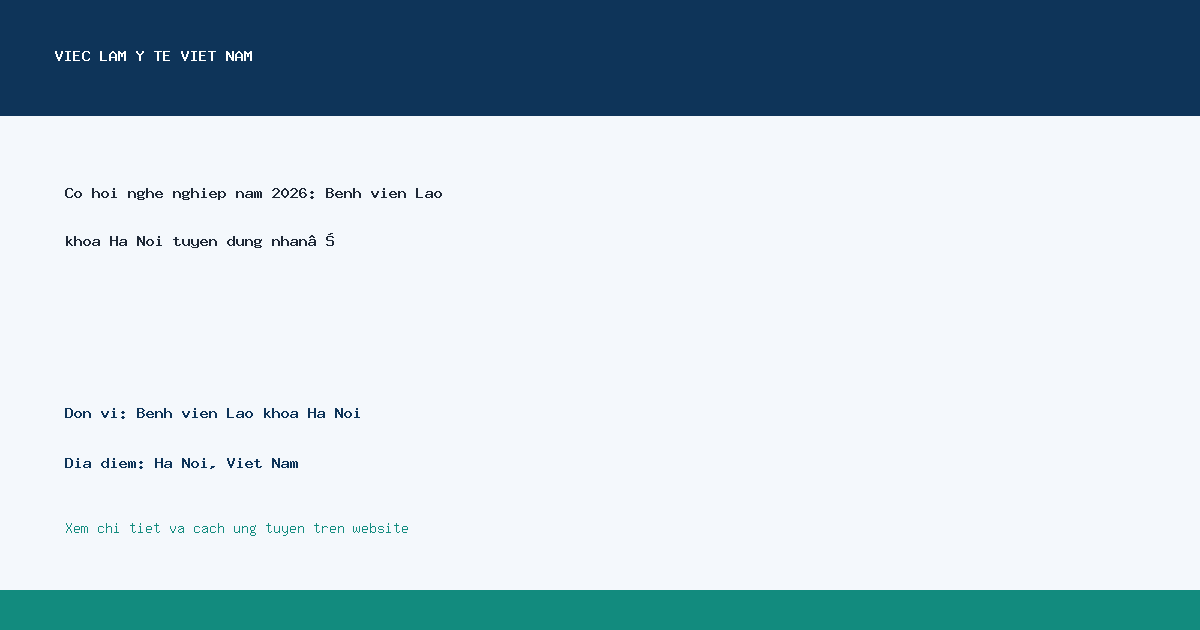 VIEC LAM Y TE VIET NAM

Co hoi nghe nghiep nam 2026: Benh vien Lao khoa Ha Noi tuyen dung nhanâ Ś

Don vi: Benh vien Lao khoa Ha Noi

Dia diem: Ha Noi, Viet Nam

Xem chi tiet va cach ung tuyen tren website